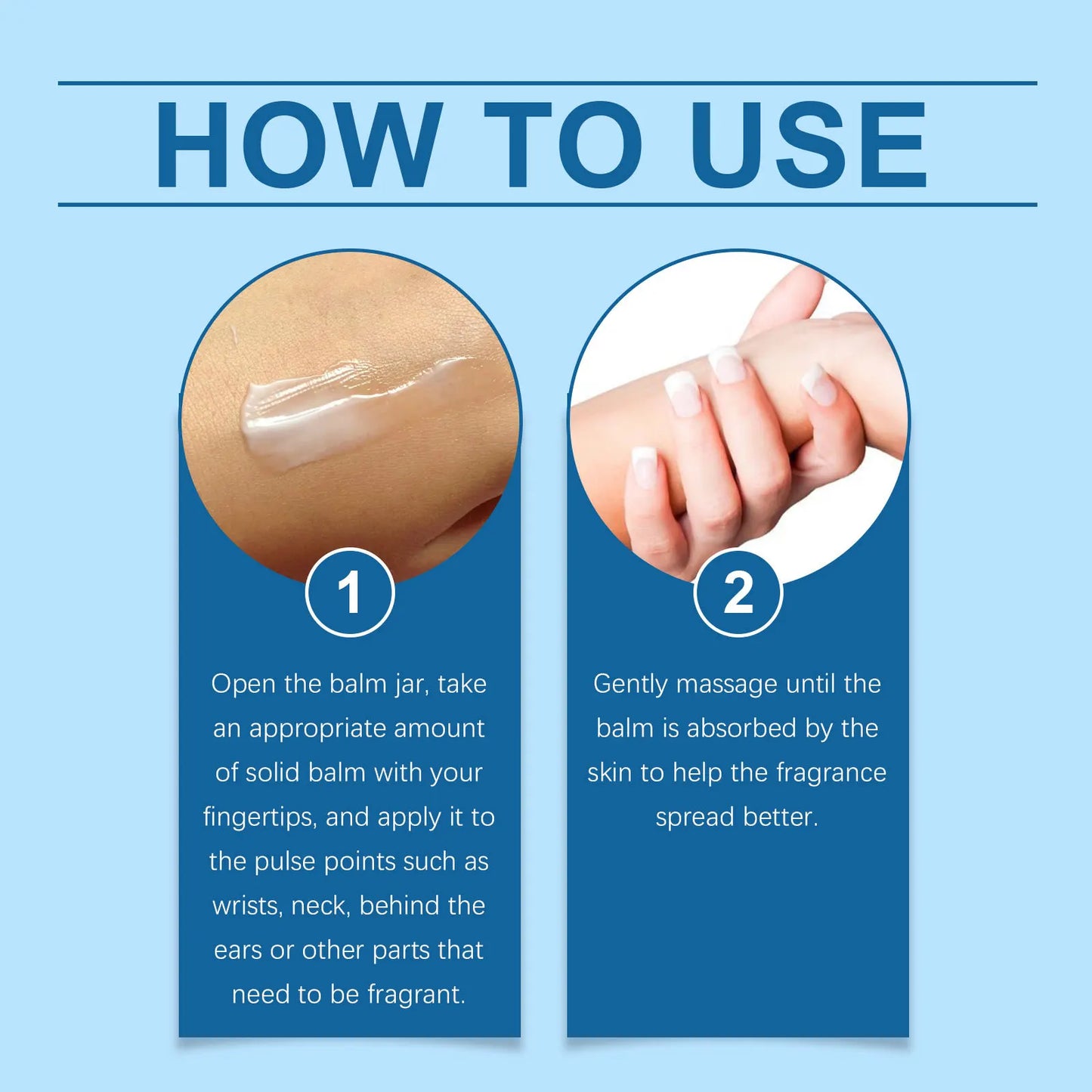 HOW TO USE

1

Open the balm jar, take an appropriate amount of solid balm with your fingertips, and apply it to the pulse points such as wrists, neck, behind the ears or other parts that need to be fragrant.

2

Gently massage until the balm is absorbed by the skin to help the fragrance spread better.